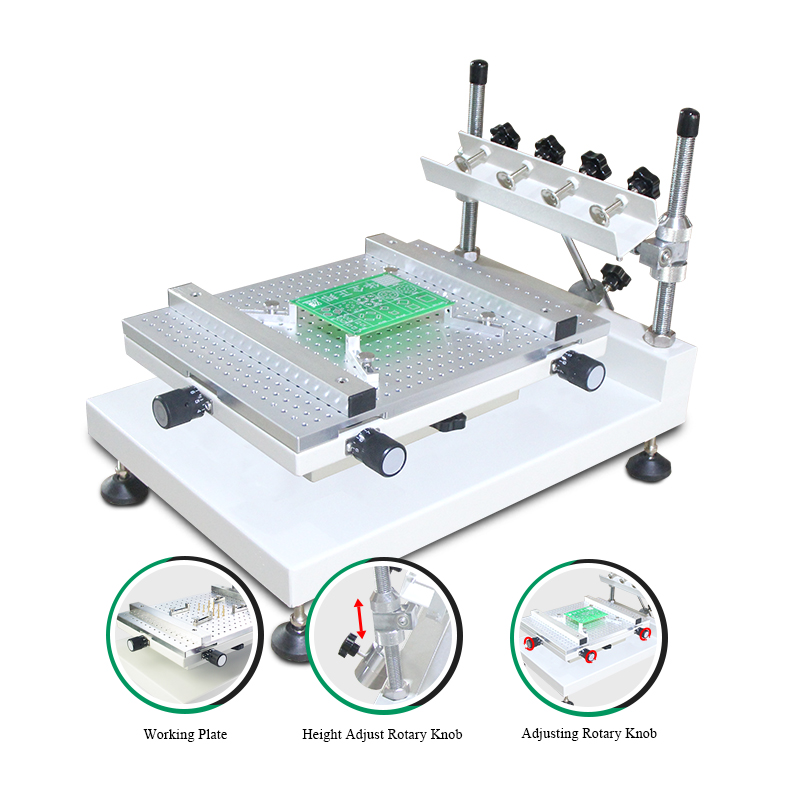 Working Plate

Height Adjust Rotary Knob

Adjusting Rotary Knob