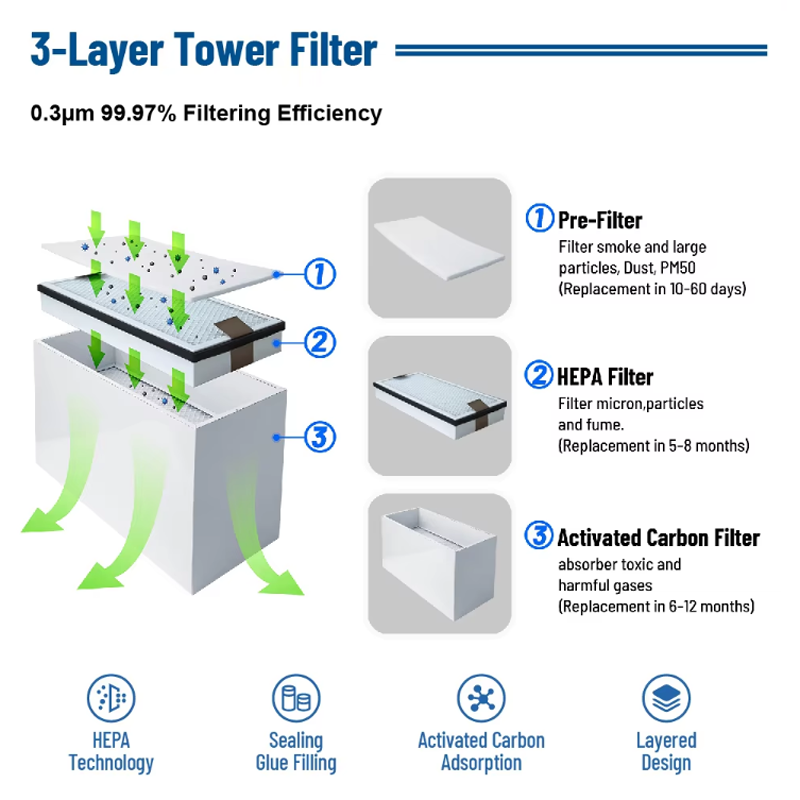 3-Layer Tower Filter

0.3μm 99.97% Filtering Efficiency

①
②
③

① Pre-Filter
Filter smoke and large particles, Dust, PM50
(Replacement in 10-60 days)

② HEPA Filter
Filter micron,particles and fume.
(Replacement in 5-8 months)

③ Activated Carbon Filter
absorber toxic and harmful gases
(Replacement in 6-12 months)

HEPA Technology

Sealing Glue Filling

Activated Carbon Adsorption

Layered Design