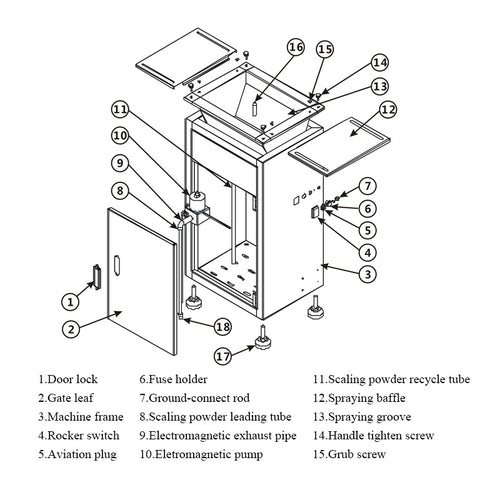 16
15
14
13
12
11
10
9
8
7
6
5
4
3
1
2
18
17

1.Door lock
2.Gate leaf
3.Machine frame
4.Rocker switch
5.Aviation plug

6.Fuse holder
7.Ground-connect rod
8.Scaling powder leading tube
9.Electromagnetic exhaust pipe
10.Eletromagnetic pump

11.Scaling powder recycle tube
12.Spraying baffle
13.Spraying groove
14.Handle tighten screw
15.Grub screw